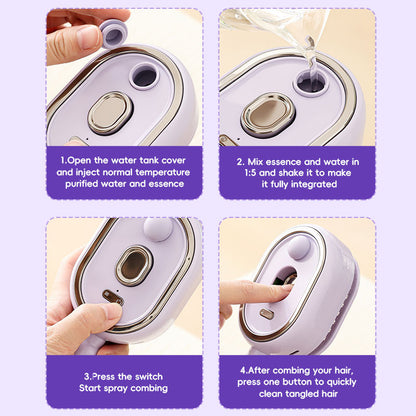 1.Open the water tank cover and inject normal temperature purified water and essence

2. Mix essence and water in 1:5 and shake it to make it fully integrated

3.Press the switch Start spray combing

4.After combing your hair, press one button to quickly clean tangled hair